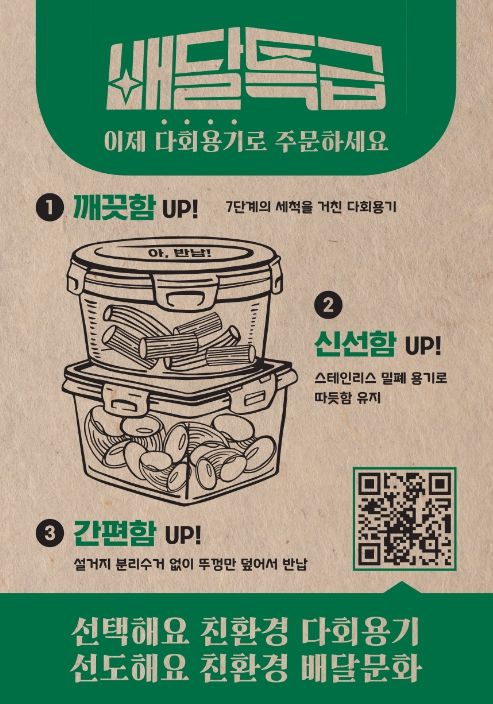 배달특급

이제 다회용기로 주문하세요

1 깨끗함 UP! 7단계의 세척을 거친 다회용기

아, 반납!

2 신선함 UP!

스테인리스 밀폐 용기로 따듯함 유지

3 간편함 UP!

설거지 분리수거 없이 뚜껑만 덮어서 반납

선택해요 친환경 다회용기
선도해요 친환경 배달문화